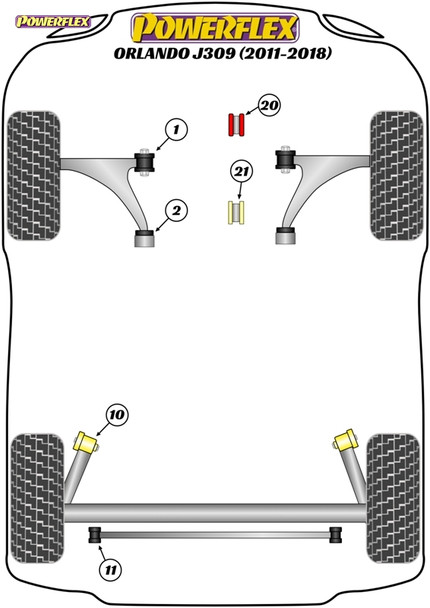 POWERFLEX

POWERFLEX

ORLANDO J309 (2011-2018)

20

1

21

2

10

11