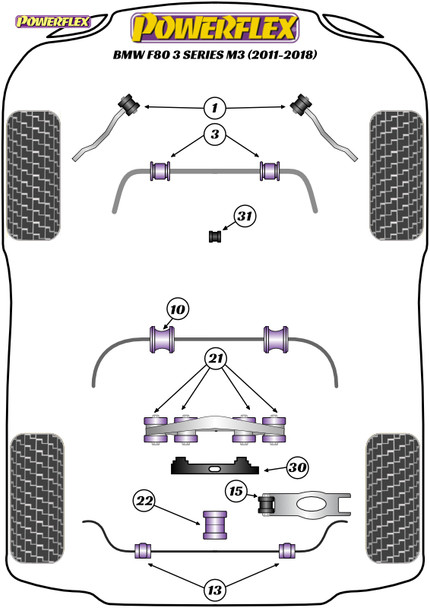 POWERFLEX

POWERFLEX

BMW F80 3 SERIES M3 (2011-2018)

1

3

31

10

21

30

15

22

13