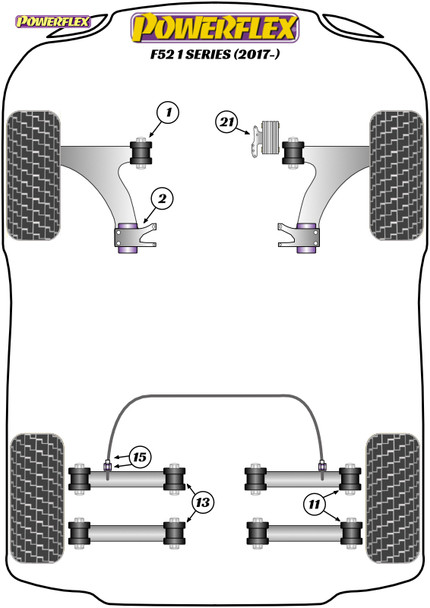 POWERFLEX

POWERFLEX

F52 1 SERIES (2017-)

1

21

2

15

13

11