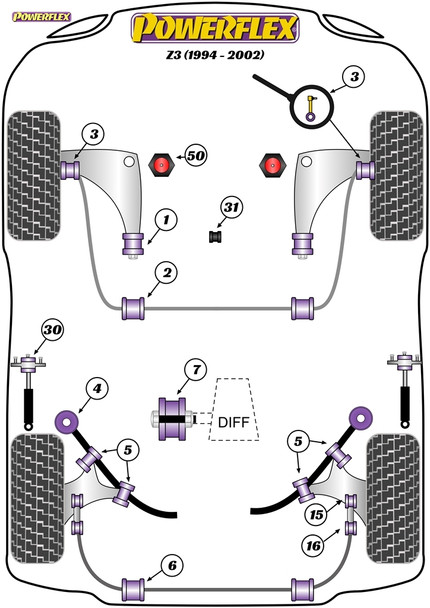 POWERFLEX

POWERFLEX

Z3 (1994 - 2002)

3

3

50

31

1

2

30

7

4

DIFF

5

5

15

16

6