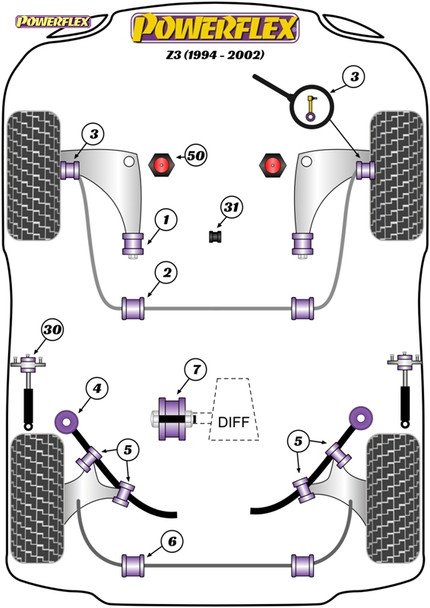 POWERFLEX

POWERFLEX

Z3 (1994 - 2002)

3

3

50

31

1

2

30

7

4

DIFF

5

5

6