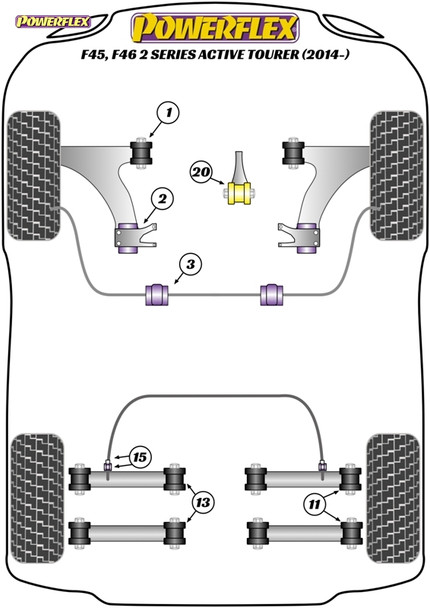 POWERFLEX

POWERFLEX

F45, F46 2 SERIES ACTIVE TOURER (2014-)

1

20

2

3

15

13

11