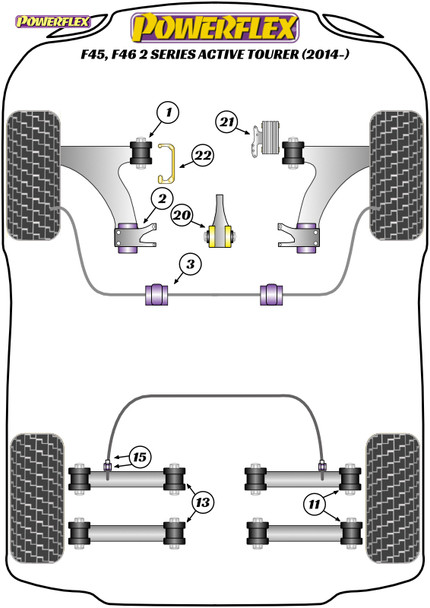 POWERFLEX

POWERFLEX

F45, F46 2 SERIES ACTIVE TOURER (2014-)

1

21

22

2

20

3

15

13

11