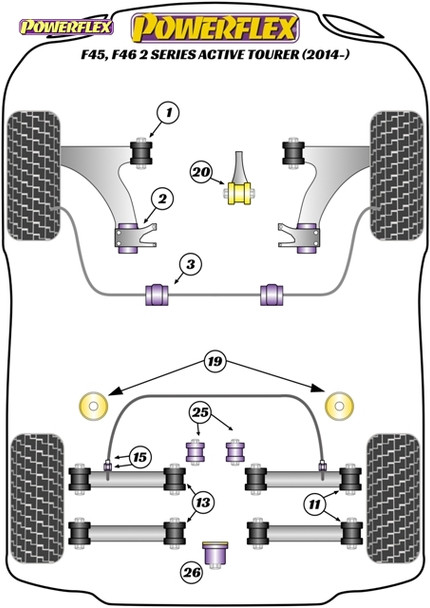 POWERFLEX
POWERFLEX
F45, F46 2 SERIES ACTIVE TOURER (2014-)

1
20
2
3
19
25
15
13
11
26