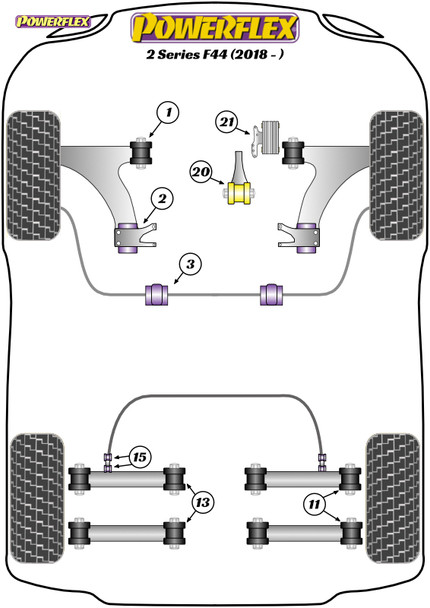 POWERFLEX

POWERFLEX

2 Series F44 (2018 - )

1

21

20

2

3

15

13

11