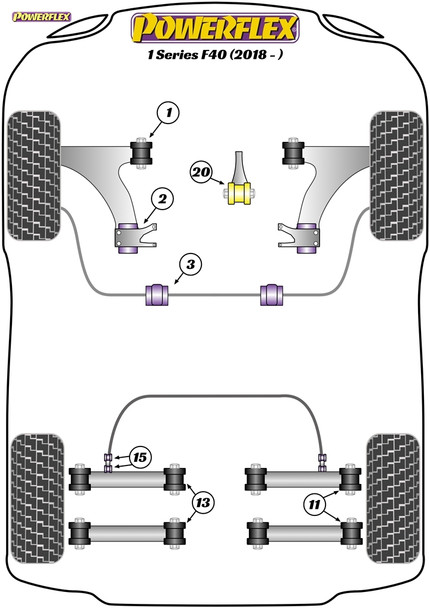 POWERFLEX

POWERFLEX

1 Series F40 (2018 - )

1

20

2

3

15

13

11