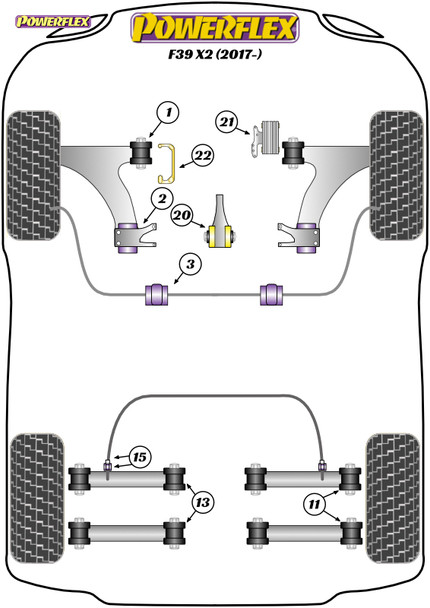 POWERFLEX

POWERFLEX

F39 X2 (2017-)

1

21

22

2

20

3

15

13

11