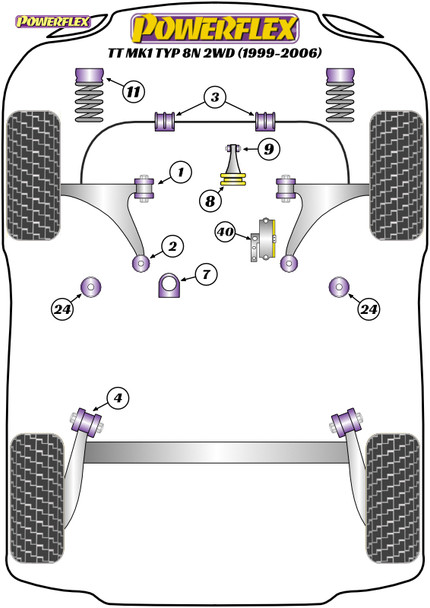 POWERFLEX

POWERFLEX

TT MK1 TYP 8N 2WD (1999-2006)

11

3

9

1

8

40

2

7

24

24

4