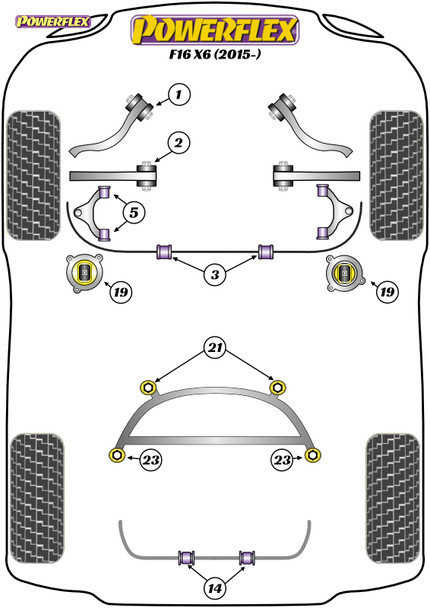 POWERFLEX

POWERFLEX
F16 X6 (2015-)

1
2
5
3
19
19
21
23
23
14