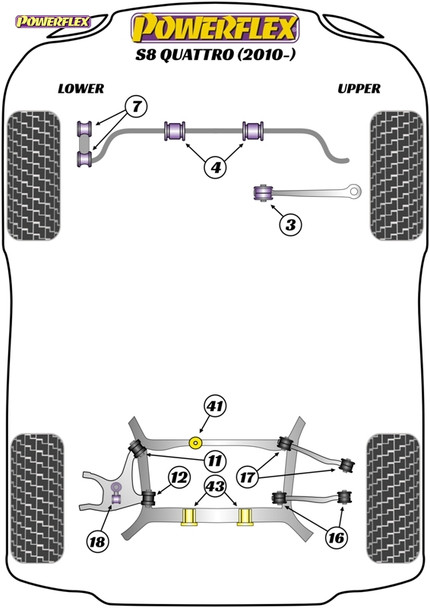 POWERFLEX

POWERFLEX

S8 QUATTRO (2010-)

LOWER

UPPER

7

4

3

41

11

12

17

43

18

16