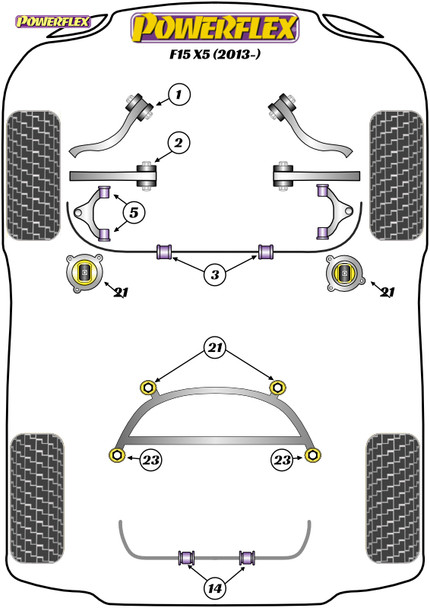 POWERFLEX

POWERFLEX

F15 X5 (2013-)

1

2

5

3

21

21

21

23

23

14