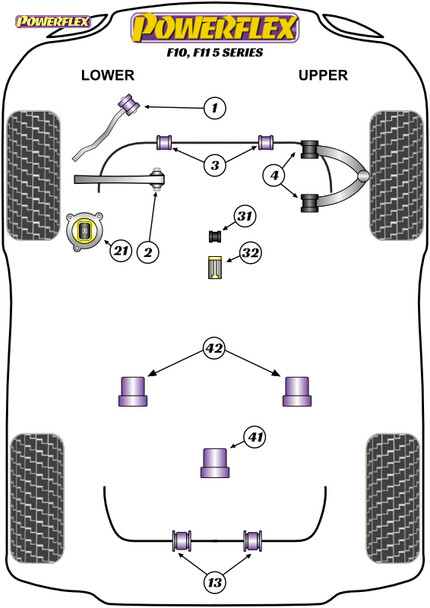 POWERFLEX

POWERFLEX

F10, F11 5 SERIES

LOWER

UPPER

1

3

4

2

21

31

32

42

41

13