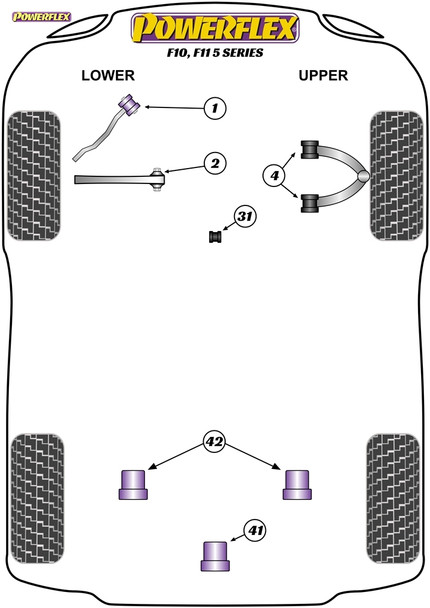 POWERFLEX

POWERFLEX

F10, F11 5 SERIES

LOWER

UPPER

1

2

4

31

42

41