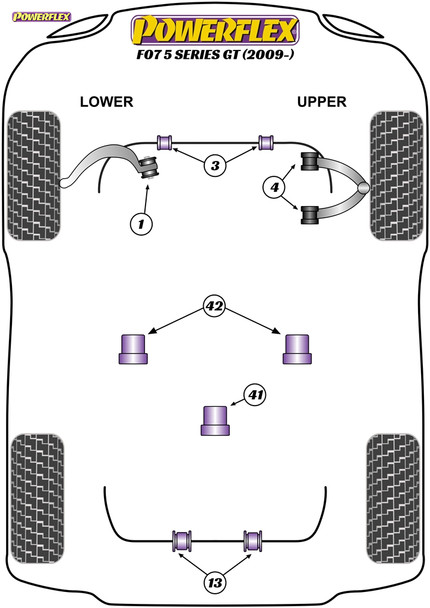 POWERFLEX

POWERFLEX
F07 5 SERIES GT (2009-)

LOWER

UPPER

3

4

1

42

41

13