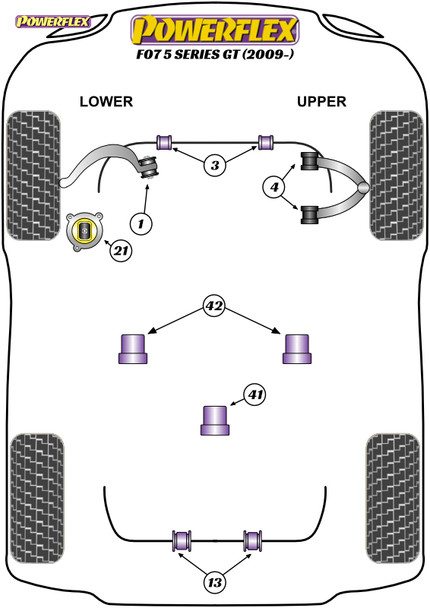 POWERFLEX

POWERFLEX

F07 5 SERIES GT (2009-)

LOWER

UPPER

3

4

1

21

42

41

13