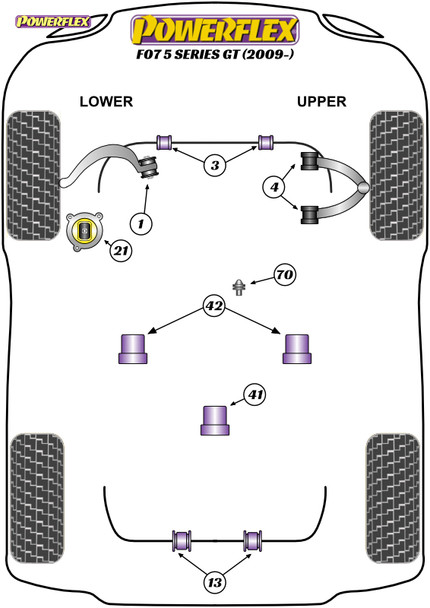 POWERFLEX

POWERFLEX
F07 5 SERIES GT (2009-)

LOWER

UPPER

3

4

1

21

70

42

41

13