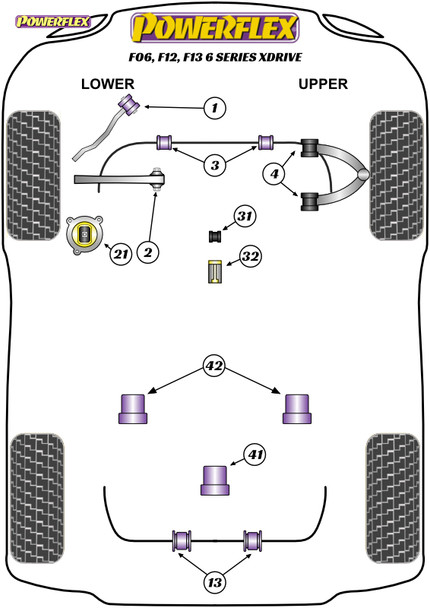 POWERFLEX

POWERFLEX

F06, F12, F13 6 SERIES XDRIVE

LOWER

UPPER

1

3

4

2

21

31

32

42

41

13