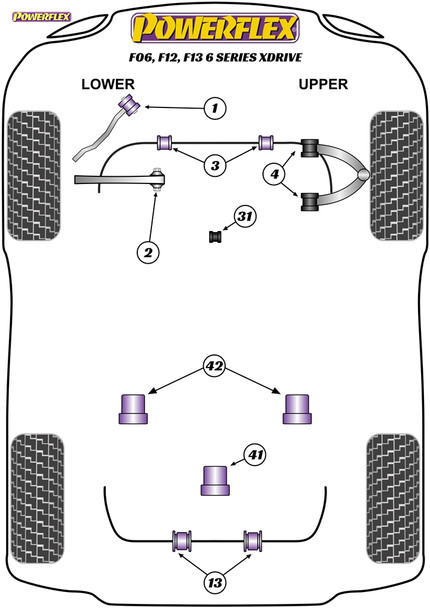 POWERFLEX

POWERFLEX

F06, F12, F13 6 SERIES XDRIVE

LOWER

UPPER

1

3

4

2

31

42

41

13