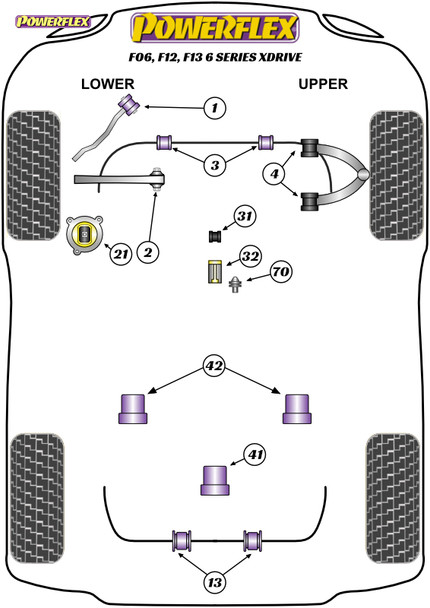 POWERFLEX

POWERFLEX

F06, F12, F13 6 SERIES XDRIVE

LOWER

UPPER

1

3

4

2

21

31

32

70

42

41

13