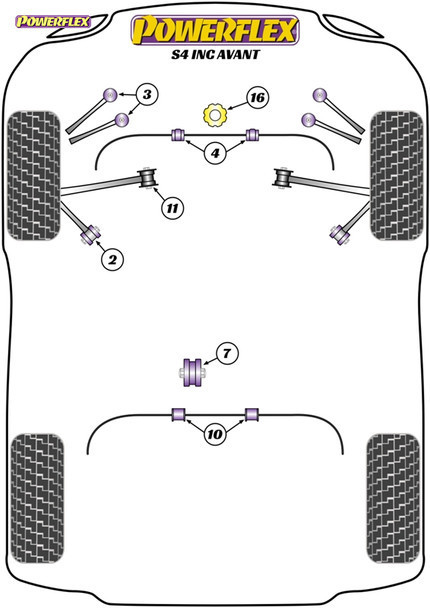 POWERFLEX
POWERFLEX
S4 INC AVANT
3
16
4
11
2
7
10