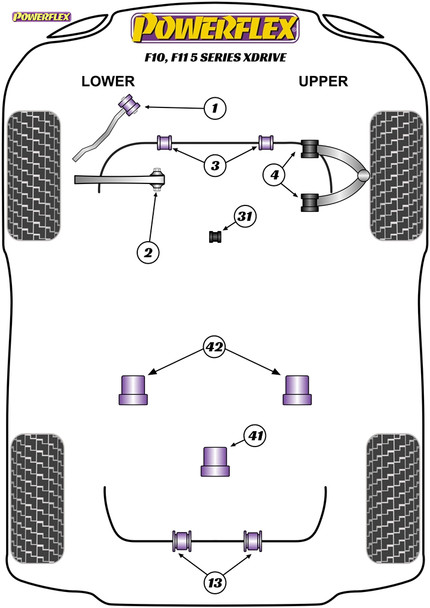 POWERFLEX

POWERFLEX

F10, F11 5 SERIES XDRIVE

LOWER

UPPER

1

3

4

2

31

42

41

13