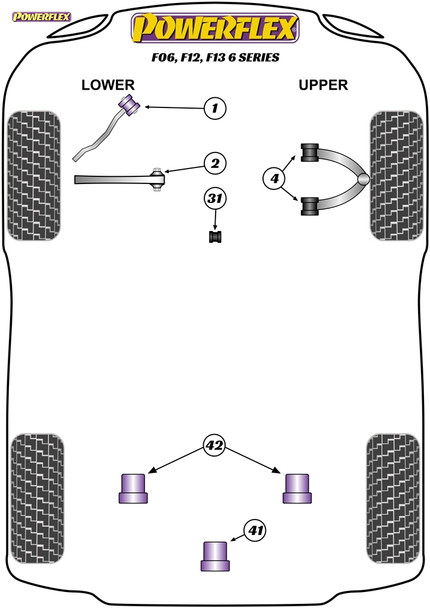 POWERFLEX

POWERFLEX

F06, F12, F13 6 SERIES

LOWER

UPPER

1

2

4

31

42

41