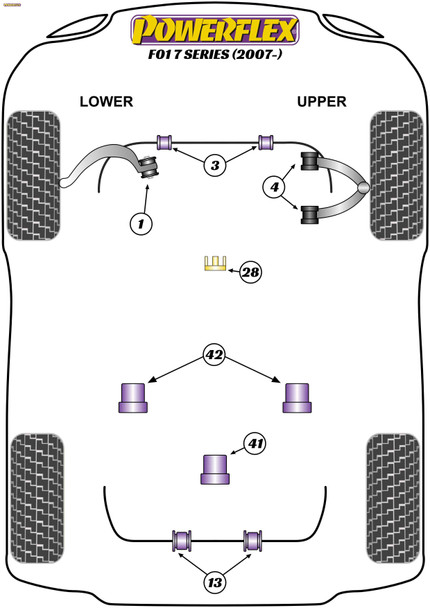 POWERFLEX
F01 7 SERIES (2007-)

LOWER

UPPER

3

4

1

28

42

41

13