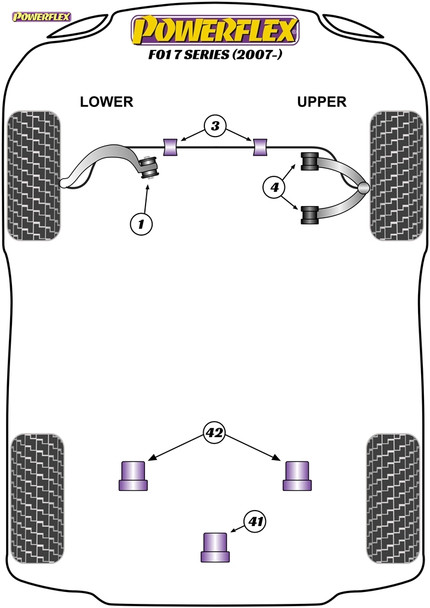 POWERFLEX

POWERFLEX
F01 7 SERIES (2007-)

LOWER

UPPER

3

4

1

42

41