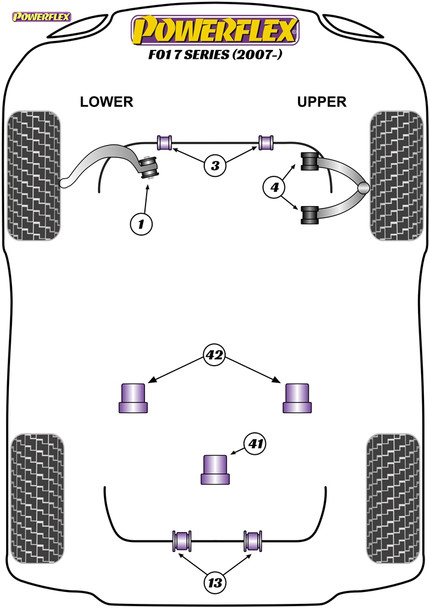 POWERFLEX

POWERFLEX

F01 7 SERIES (2007-)

LOWER

UPPER

3

4

1

42

41

13