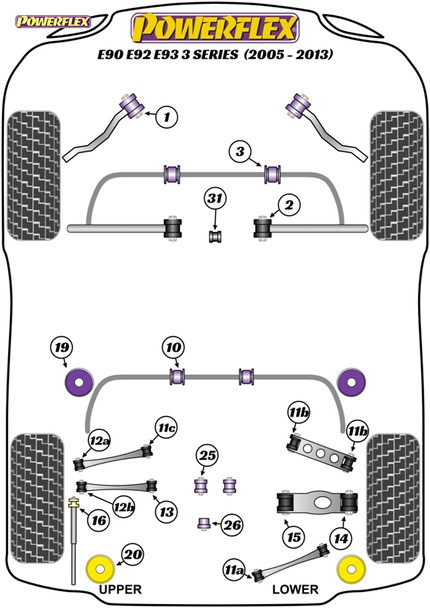 POWERFLEX

POWERFLEX

E90 E92 E93 3 SERIES (2005 - 2013)

1

3

31

2

19

10

11b

11b

12a

11c

25

12b

13

16

26

15

14

20

11a

UPPER

LOWER