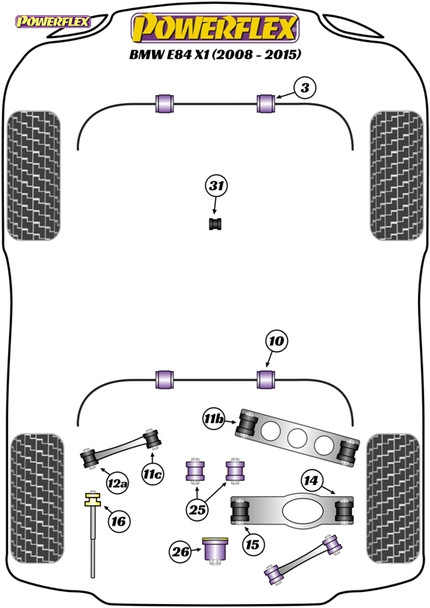 POWERFLEX

POWERFLEX

BMW E84 X1 (2008 - 2015)

3

31

10

11b

12a

11c

14

25

16

15

26