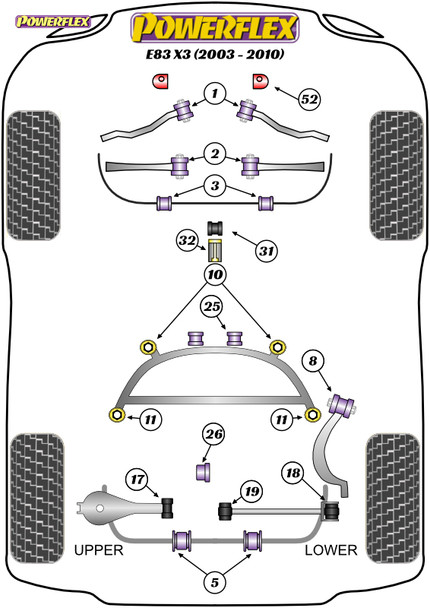 POWERFLEX

POWERFLEX

E83 X3 (2003 - 2010)

1

52

2

3

32

31

10

25

8

11

11

26

17

18

19

UPPER

LOWER

5