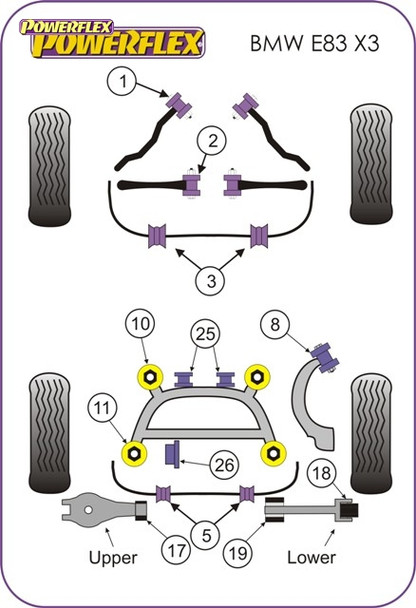 POWERFLEX
POWERFLEX

BMW E83 X3

1
2
3
10
25
8
11
26
18
5
17
19
Upper
Lower