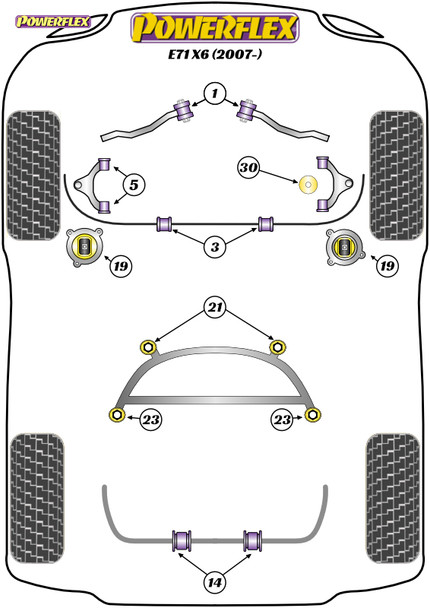 POWERFLEX

POWERFLEX

E71 X6 (2007-)

1

5

30

3

19

19

21

23

23

14