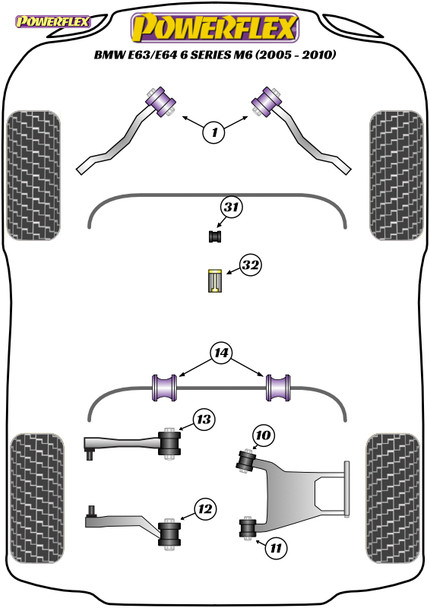 POWERFLEX

POWERFLEX

BMW E63/E64 6 SERIES M6 (2005 - 2010)

1

31

32

14

13

10

12

11