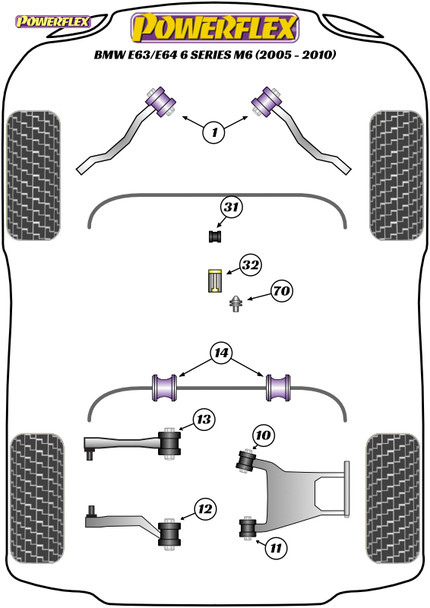 POWERFLEX

POWERFLEX

BMW E63/E64 6 SERIES M6 (2005 - 2010)

1

31

32

70

14

13

10

12

11