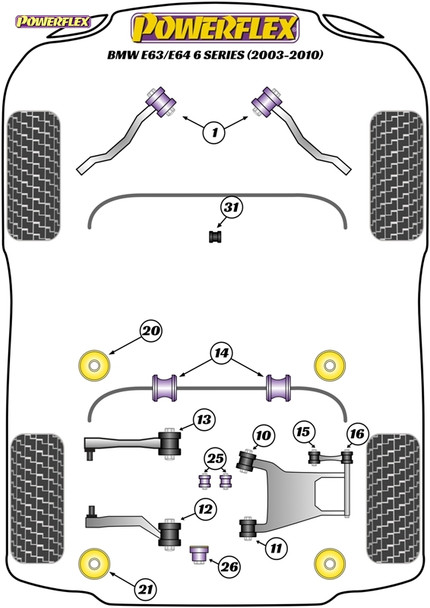 POWERFLEX
POWERFLEX
BMW E63/E64 6 SERIES (2003-2010)
1
31
20
14
13
10
15
16
25
12
11
26
21