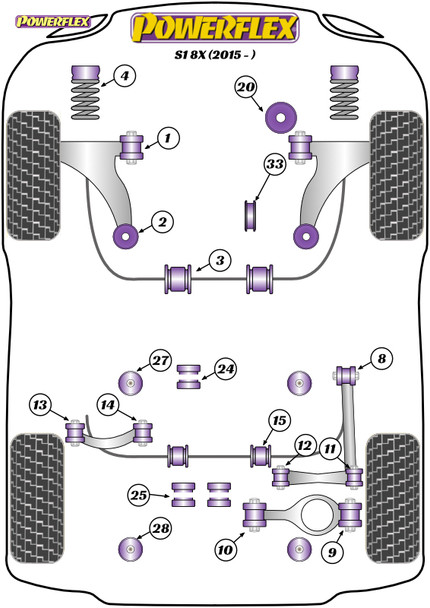 POWERFLEX

POWERFLEX

S1 8X (2015 - )

4

20

1

33

2

3

27

24

8

13

14

15

12

11

25

28

10

9