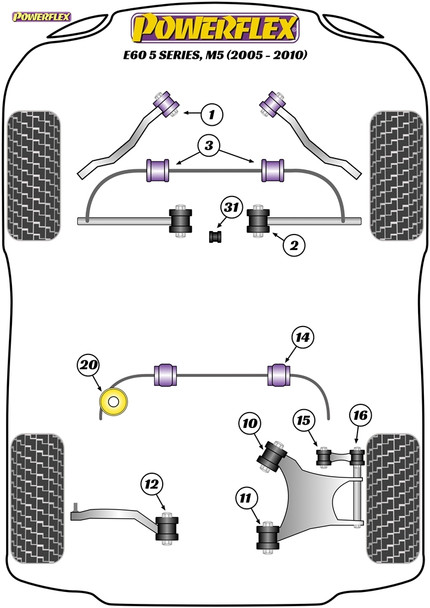 POWERFLEX

POWERFLEX

E60 5 SERIES, M5 (2005 - 2010)

1

3

31

2

14

20

10

15

16

12

11