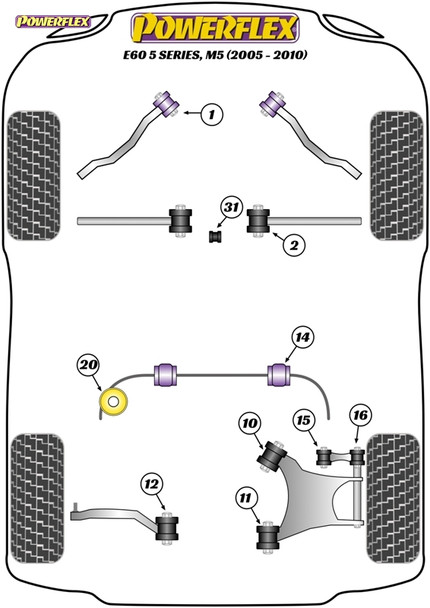 POWERFLEX

POWERFLEX

E60 5 SERIES, M5 (2005 - 2010)

1

31

2

14

20

10

15

16

12

11