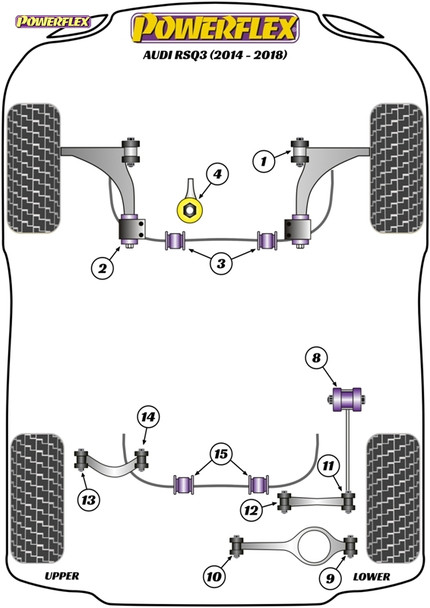 POWERFLEX

POWERFLEX
AUDI RSQ3 (2014 - 2018)

1
4
2
3
8
14
15
11
13
12
10
9
UPPER
LOWER