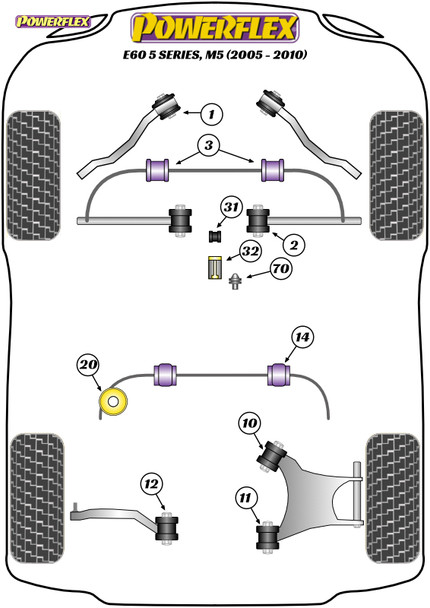 POWERFLEX

POWERFLEX

E60 5 SERIES, M5 (2005 - 2010)

1

3

31

2

32

70

14

20

10

12

11