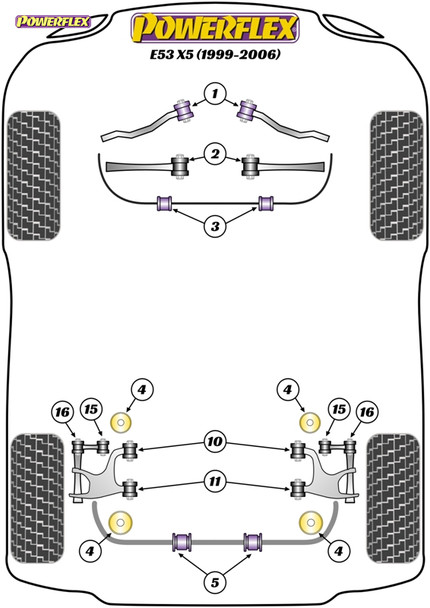 POWERFLEX

POWERFLEX

E53 X5 (1999-2006)

1

2

3

4

4

16

15

15

16

10

11

4

4

5