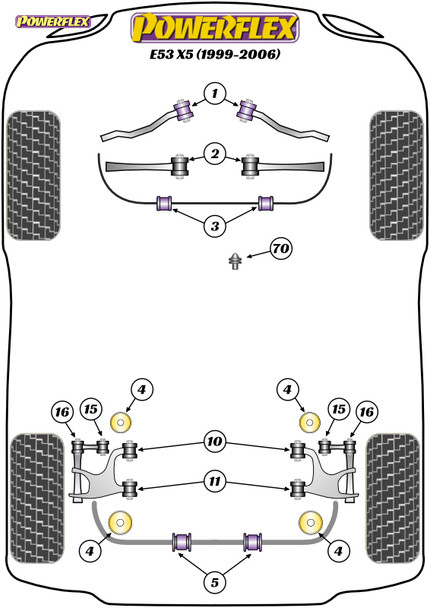 POWERFLEX
POWERFLEX
E53 X5 (1999-2006)

1
2
3
70
4
4
16
15
15
16
10
11
4
4
5