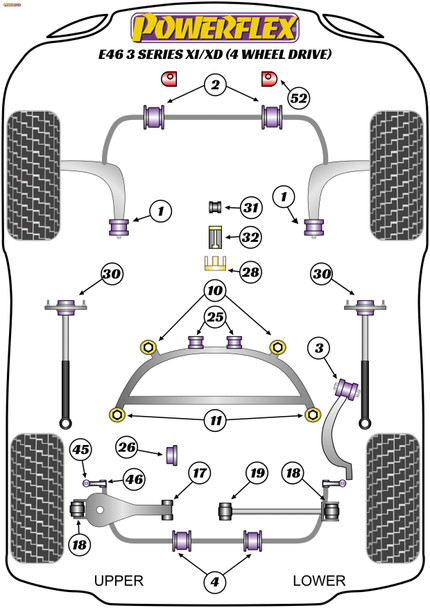 POWERFLEX
E46 3 SERIES XI/XD (4 WHEEL DRIVE)

2
52
1
31
1
32
28
30
30
10
25
3
11
26
45
46
17
19
18
18
4
UPPER
LOWER