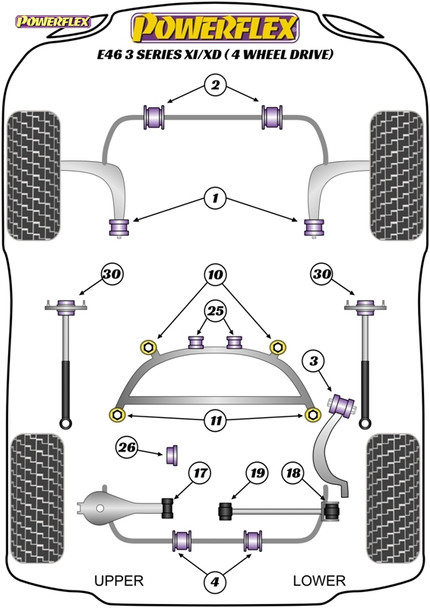 POWERFLEX

POWERFLEX

E46 3 SERIES XI/XD ( 4 WHEEL DRIVE)

2

1

30

10

30

25

3

11

26

17

19

18

4

UPPER

LOWER