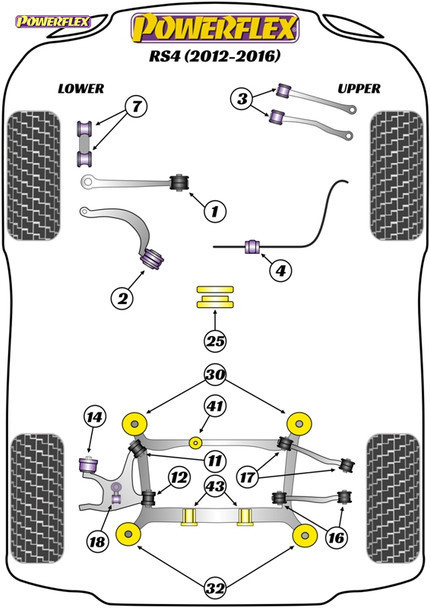 POWERFLEX

POWERFLEX

RS4 (2012-2016)

LOWER

UPPER

7

3

1

2

4

25

30

41

14

11

12

17

43

18

16

32