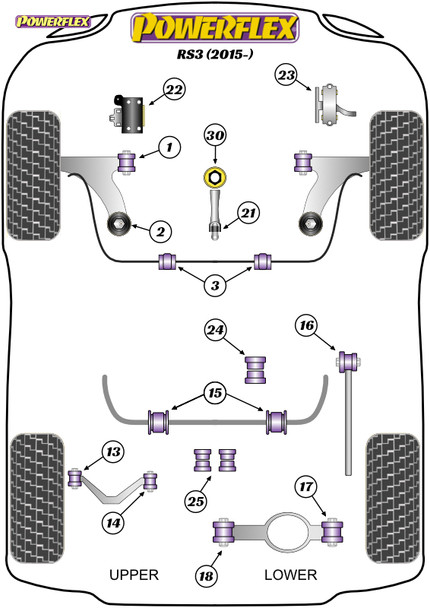 POWERFLEX

POWERFLEX

RS3 (2015-)

22

23

1

30

21

2

3

24

16

15

13

14

25

17

18

UPPER

LOWER