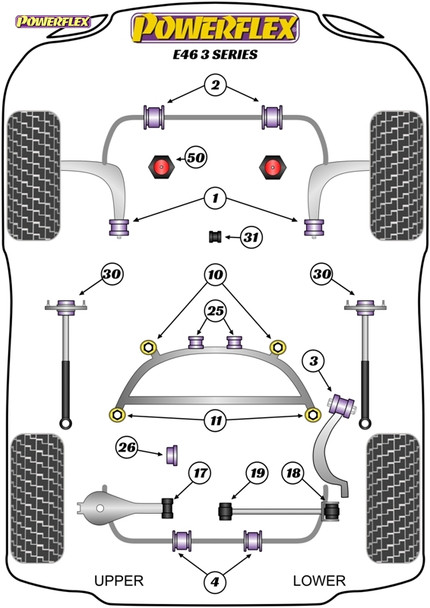 POWERFLEX

POWERFLEX

E46 3 SERIES

2

50

1

31

30

10

30

25

3

11

26

17

19

18

4

UPPER

LOWER