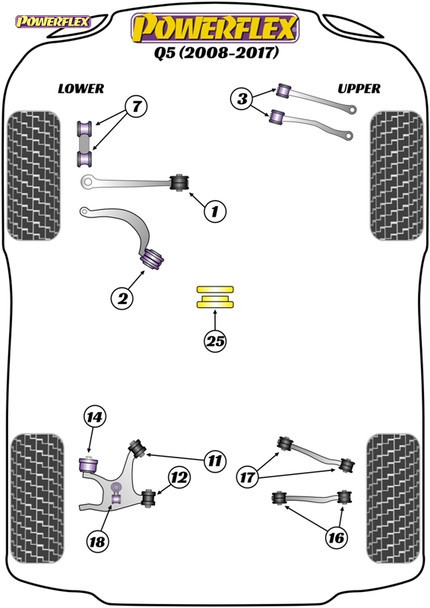 POWERFLEX

POWERFLEX

Q5 (2008-2017)

LOWER

UPPER

7

3

1

2

25

14

11

12

18

17

16